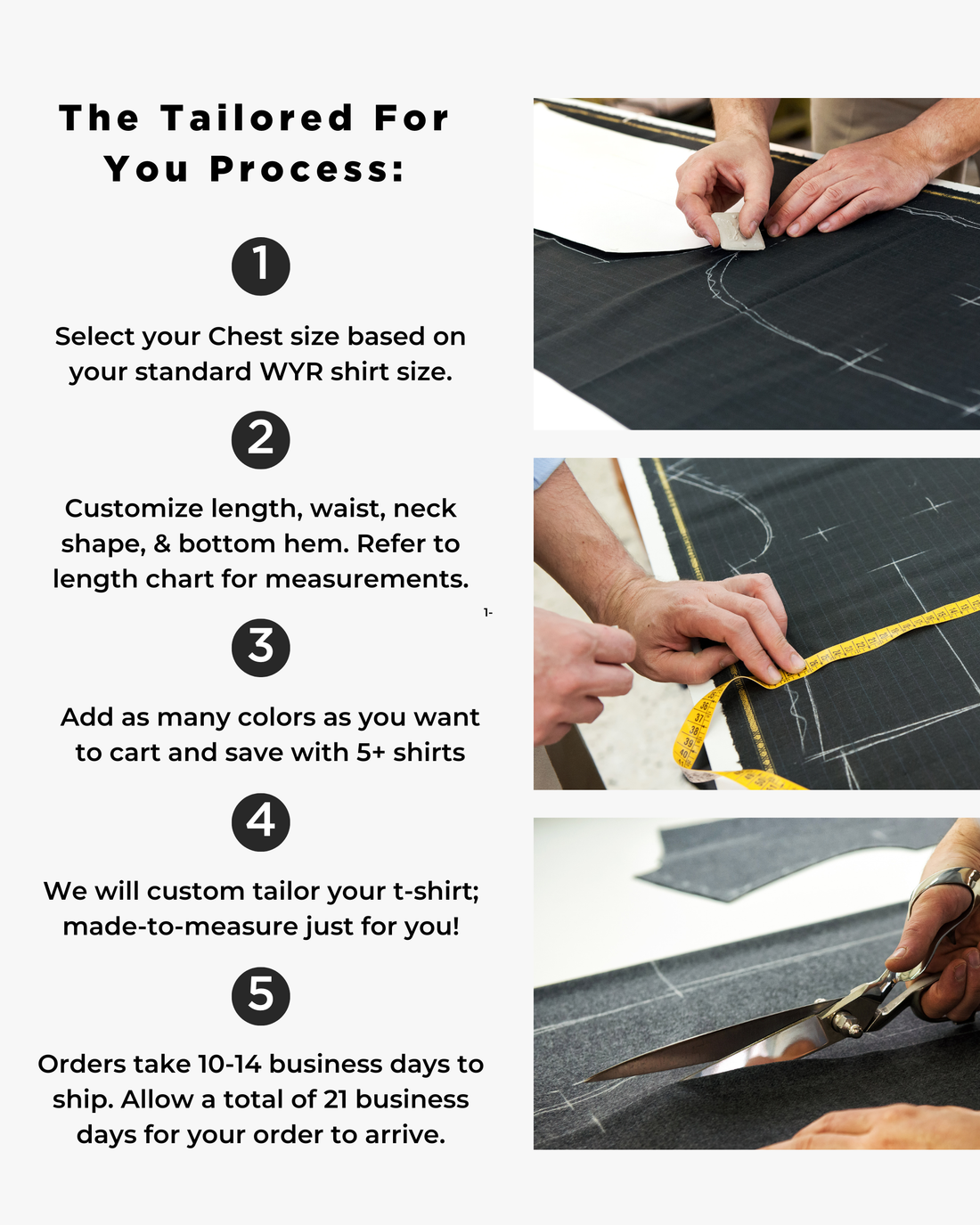 The Tailored For You Process:

1

Select your Chest size based on your standard WYR shirt size.

2

Customize length, waist, neck shape, & bottom hem. Refer to length chart for measurements.

1-

3

Add as many colors as you want to cart and save with 5+ shirts

4

We will custom tailor your t-shirt; made-to-measure just for you!

5

Orders take 10-14 business days to ship. Allow a total of 21 business days for your order to arrive.

36
37
38
39
40